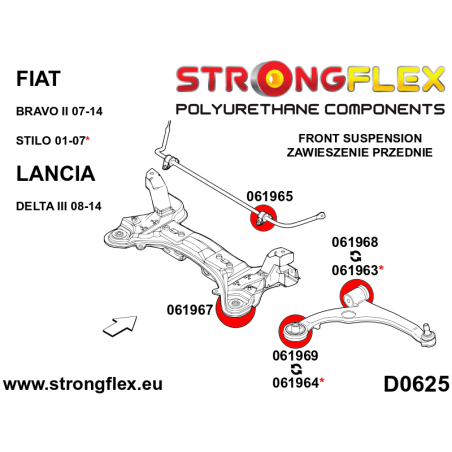 FIAT

BRAVO II 07-14

STILO 01-07*

LANCIA

DELTA III 08-14

STRONGFLEX

POLYURETHANE COMPONENTS

FRONT SUSPENSION
ZAWIESZENIE PRZEDNIE

061965

061968

061963*

061967

061969

061964*

www.strongflex.eu

D0625