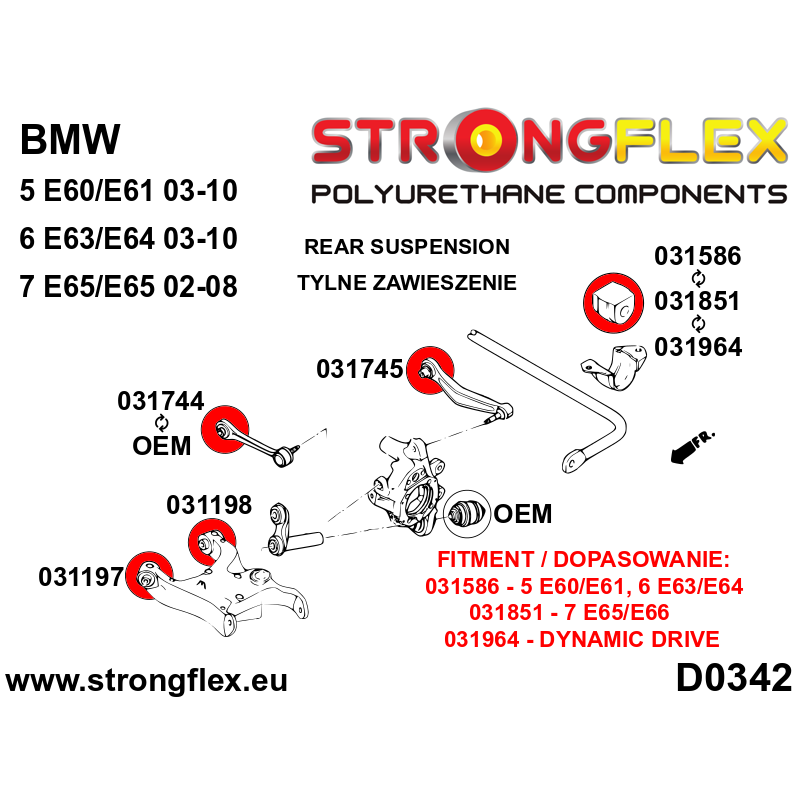 BMW

5 E60/E61 03-10

6 E63/E64 03-10

7 E65/E65 02-08

STRONGFLEX

POLYURETHANE COMPONENTS

REAR SUSPENSION

TYLNE ZAWIESZENIE

031586

031851

031964

031745

031744

OEM

FR.

031198

OEM

031197

FITMENT / DOPASOWANIE:

031586 - 5 E60/E61, 6 E63/E64

031851 - 7 E65/E66

031964 - DYNAMIC DRIVE

www.strongflex.eu

D0342