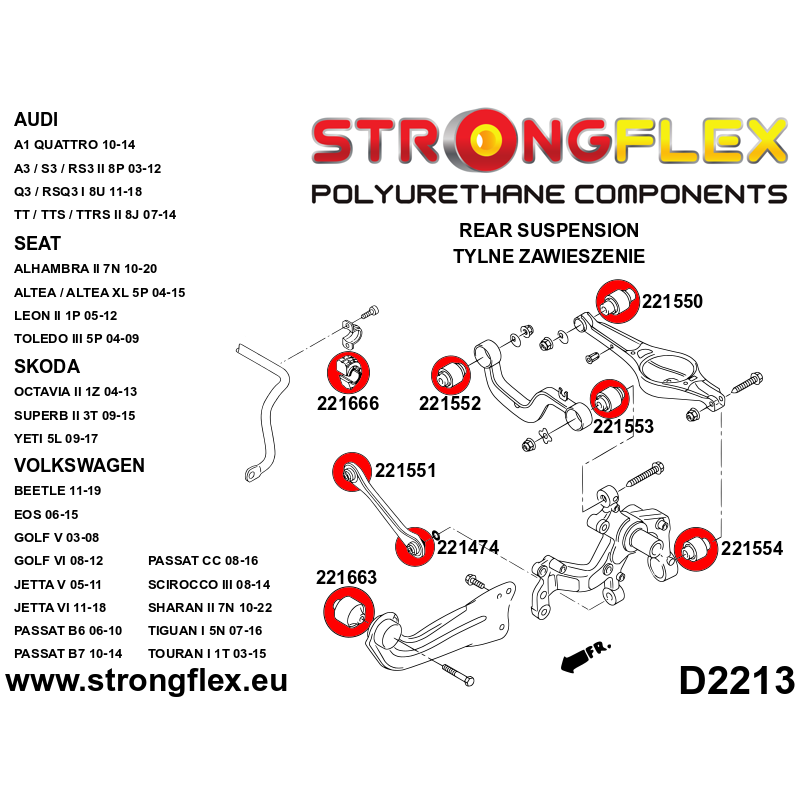 AUDI
A1 QUATTRO 10-14
A3 / S3 / RS3 II 8P 03-12
Q3 / RSQ3 I 8U 11-18
TT / TTS / TTRS II 8J 07-14

SEAT
ALHAMBRA II 7N 10-20
ALTEA / ALTEA XL 5P 04-15
LEON II 1P 05-12
TOLEDO III 5P 04-09

SKODA
OCTAVIA II 1Z 04-13
SUPERB II 3T 09-15
YETI 5L 09-17

VOLKSWAGEN
BEETLE 11-19
EOS 06-15
GOLF V 03-08
GOLF VI 08-12
JETTA V 05-11
JETTA VI 11-18
PASSAT B6 06-10
PASSAT B7 10-14

PASSAT CC 08-16
SCIROCCO III 08-14
SHARAN II 7N 10-22
TIGUAN I 5N 07-16
TOURAN I 1T 03-15

www.strongflex.eu

STRONGFLEX
POLYURETHANE COMPONENTS
REAR SUSPENSION
TYLNE ZAWIESZENIE

221550
221666
221552
221553
221551
221474
221554
221663
FR.

D2213