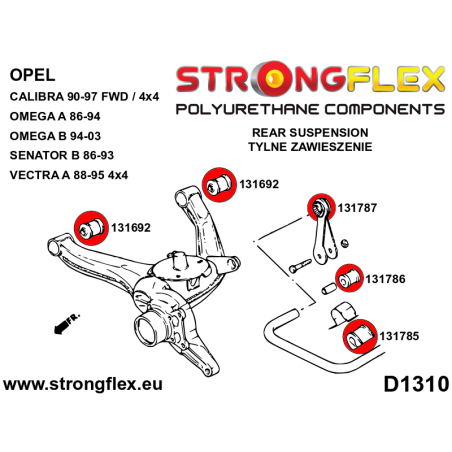 OPEL
CALIBRA 90-97 FWD / 4x4
OMEGA A 86-94
OMEGA B 94-03
SENATOR B 86-93
VECTRA A 88-95 4x4

STRONGFLEX
POLYURETHANE COMPONENTS

REAR SUSPENSION
TYLNE ZAWIESZENIE

131692

131692

131787

131786

131785

FR.

www.strongflex.eu

D1310