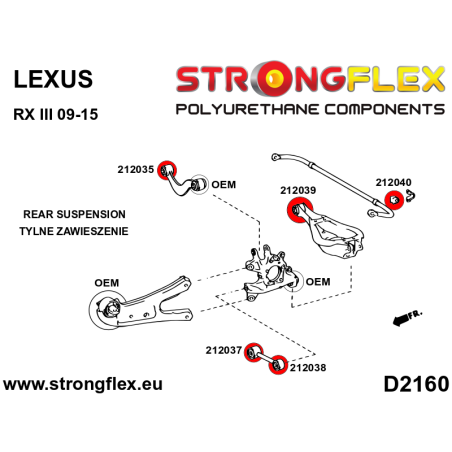 LEXUS

RX III 09-15

STRONGFLEX
POLYURETHANE COMPONENTS

212035

OEM

212039

212040

REAR SUSPENSION
TYLNE ZAWIESZENIE

OEM

OEM

FR.

212037

212038

www.strongflex.eu

D2160