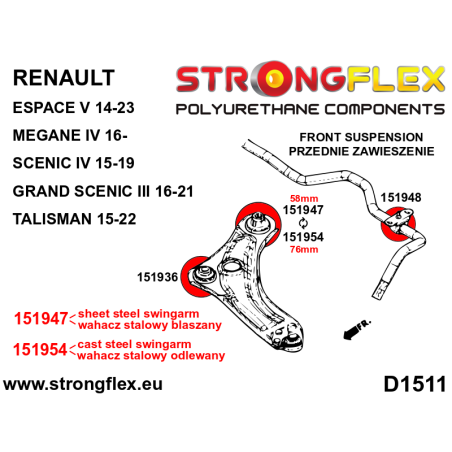 RENAULT
ESPACE V 14-23
MEGANE IV 16-
SCENIC IV 15-19
GRAND SCENIC III 16-21
TALISMAN 15-22

STRONGFLEX
POLYURETHANE COMPONENTS

FRONT SUSPENSION
PRZEDNIE ZAWIESZENIE

58mm
151947
151954
76mm

151948

151936

FR.

151947 sheet steel swingarm
wahacz stalowy blaszany
151954 cast steel swingarm
wahacz stalowy odlewany

www.strongflex.eu

D1511