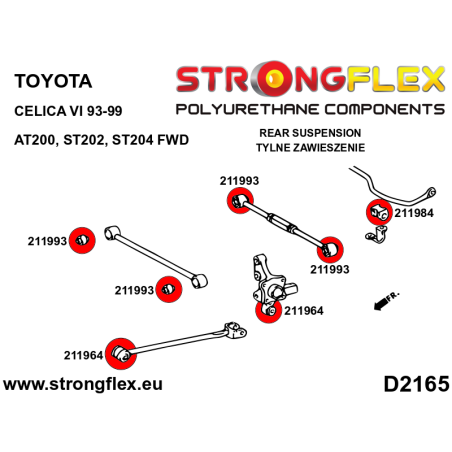 TOYOTA

CELICA VI 93-99

AT200, ST202, ST204 FWD

STRONGFLEX

POLYURETHANE COMPONENTS

REAR SUSPENSION
TYLNE ZAWIESZENIE

211993

211984

211993

211993

211993

211964

FR.

211964

www.strongflex.eu

D2165