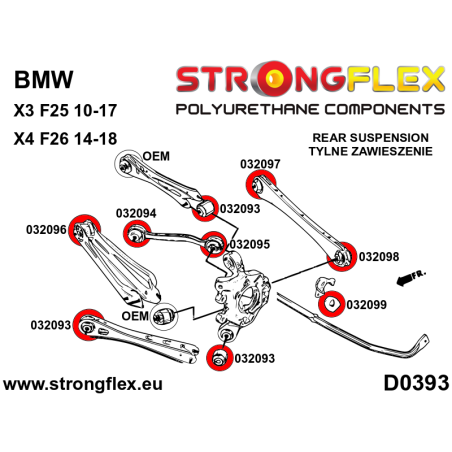 BMW
X3 F25 10-17
X4 F26 14-18

STRONGFLEX
POLYURETHANE COMPONENTS

REAR SUSPENSION
TYLNE ZAWIESZENIE

OEM
032097
032093
032094
032096
032095
032098
FR.
032099
OEM
032093
032093

www.strongflex.eu

D0393