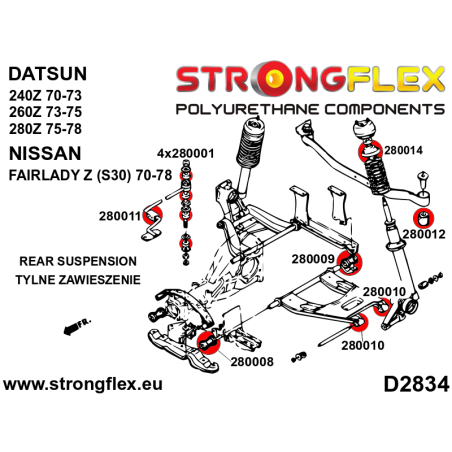 DATSUN
240Z 70-73
260Z 73-75
280Z 75-78

NISSAN
FAIRLADY Z (S30) 70-78

STRONGFLEX
POLYURETHANE COMPONENTS

4x280001
280014
280011
280012
REAR SUSPENSION
TYLNE ZAWIESZENIE
280009
280010
FR.
280010
280008

www.strongflex.eu
D2834