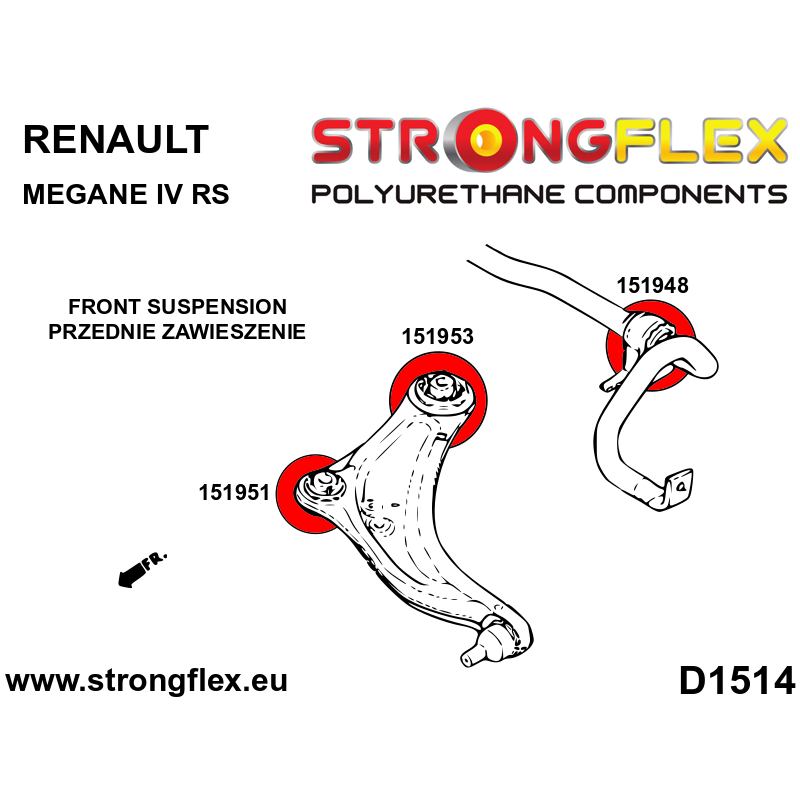 RENAULT
MEGANE IV RS

STRONGFLEX
POLYURETHANE COMPONENTS

FRONT SUSPENSION
PRZEDNIE ZAWIESZENIE

151948

151953

151951

FR.

www.strongflex.eu

D1514