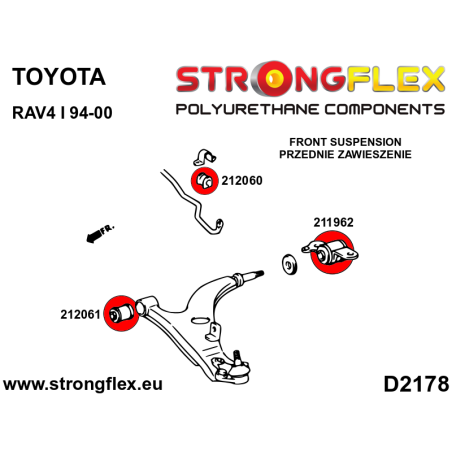 TOYOTA

RAV4 I 94-00

STRONGFLEX

POLYURETHANE COMPONENTS

FRONT SUSPENSION
PRZEDNIE ZAWIESZENIE

212060

FR.

211962

212061

www.strongflex.eu

D2178