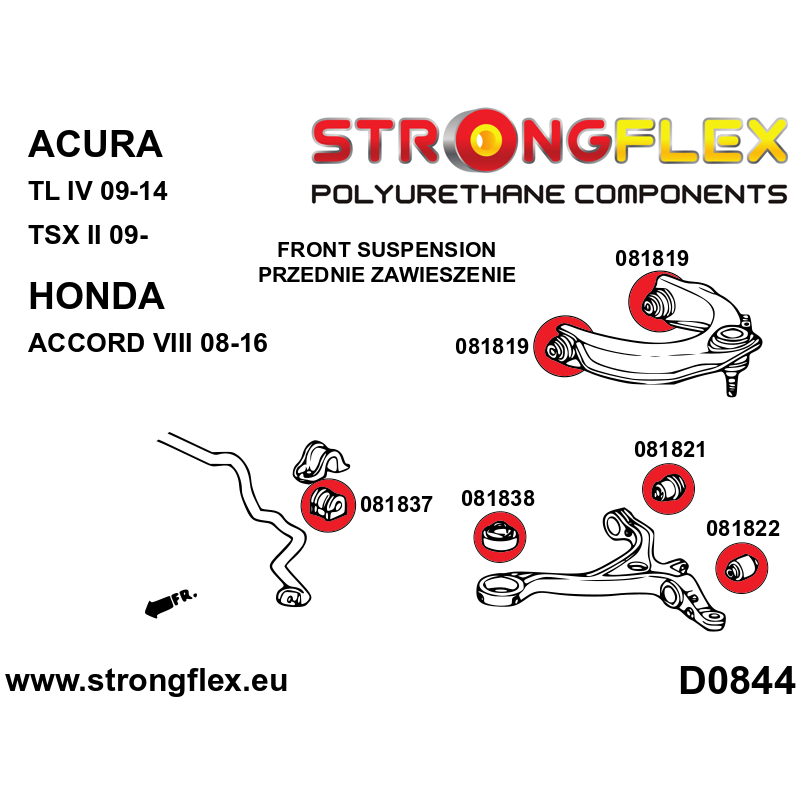 ACURA
TL IV 09-14
TSX II 09-

HONDA
ACCORD VIII 08-16

STRONGFLEX
POLYURETHANE COMPONENTS

FRONT SUSPENSION
PRZEDNIE ZAWIESZENIE

081819

081819

081837

081838

081821

081822

FR.

www.strongflex.eu

D0844