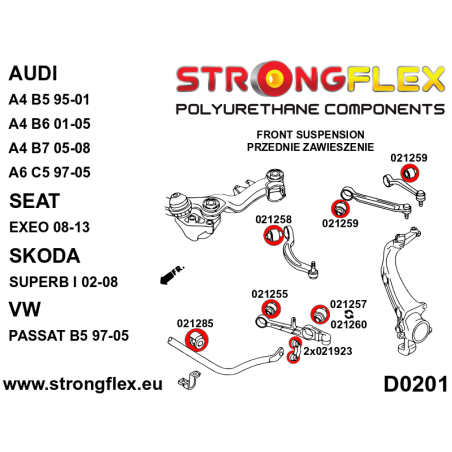 AUDI
A4 B5 95-01
A4 B6 01-05
A4 B7 05-08
A6 C5 97-05
SEAT
EXEO 08-13
SKODA
SUPERB I 02-08
VW
PASSAT B5 97-05

STRONGFLEX
POLYURETHANE COMPONENTS

FRONT SUSPENSION
PRZEDNIE ZAWIESZENIE

021259
021259
021258
FR.
021255
021257
021260
021285
2x021923

www.strongflex.eu
D0201