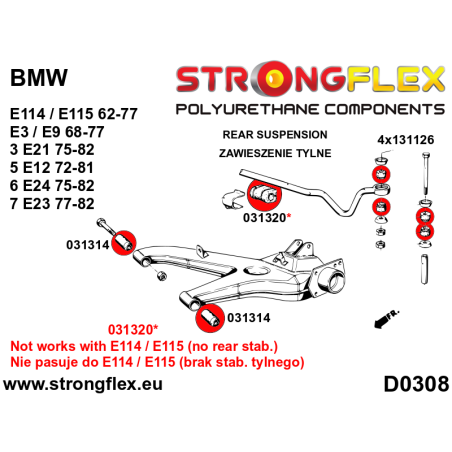 BMW

E114 / E115 62-77
E3 / E9 68-77
3 E21 75-82
5 E12 72-81
6 E24 75-82
7 E23 77-82

STRONGFLEX
POLYURETHANE COMPONENTS

REAR SUSPENSION
ZAWIESZENIE TYLNE

4x131126

031320*

031314

031314

FR.

031320*
Not works with E114 / E115 (no rear stab.)
Nie pasuje do E114 / E115 (brak stab. tylnego)

www.strongflex.eu

D0308