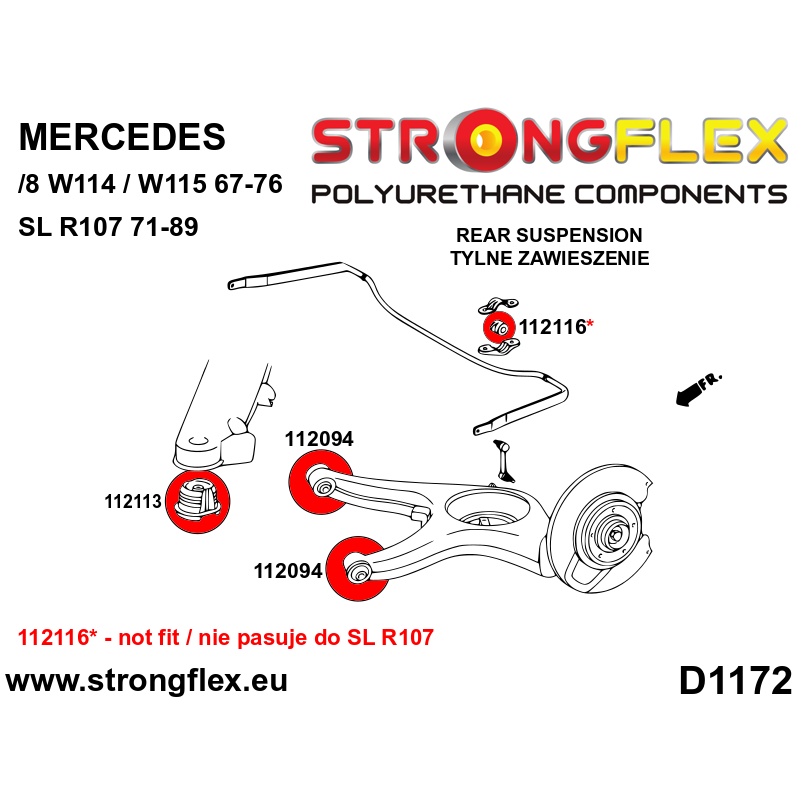 MERCEDES
/8 W114 / W115 67-76
SL R107 71-89

STRONGFLEX
POLYURETHANE COMPONENTS

REAR SUSPENSION
TYLNE ZAWIESZENIE

112116*

FR.

112094

112113

112094

112116* - not fit / nie pasuje do SL R107

www.strongflex.eu

D1172