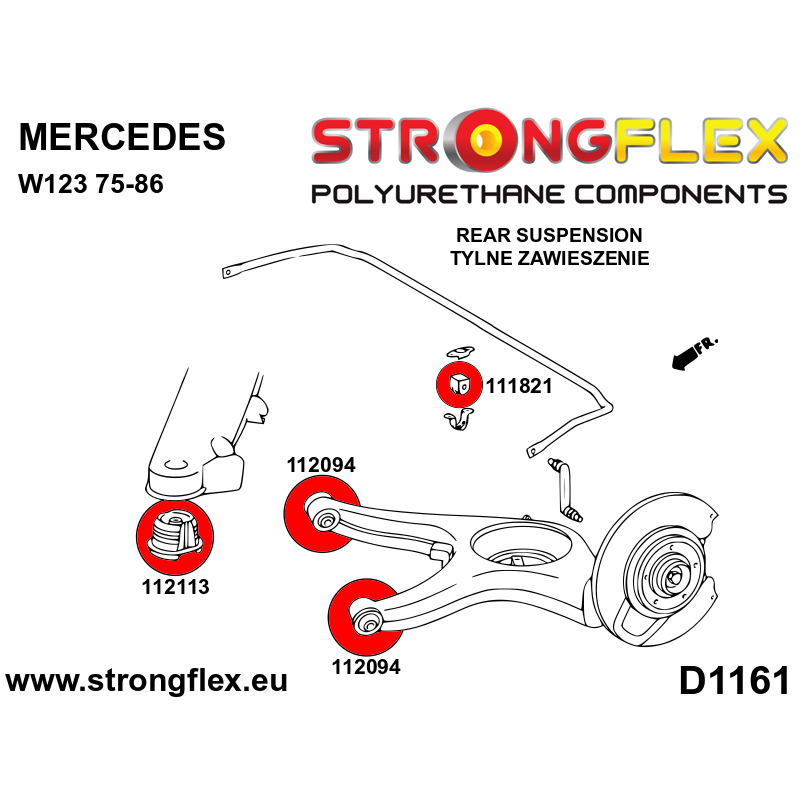 MERCEDES
W123 75-86

STRONGFLEX
POLYURETHANE COMPONENTS

REAR SUSPENSION
TYLNE ZAWIESZENIE

FR.

111821

112094

112113

112094

www.strongflex.eu

D1161