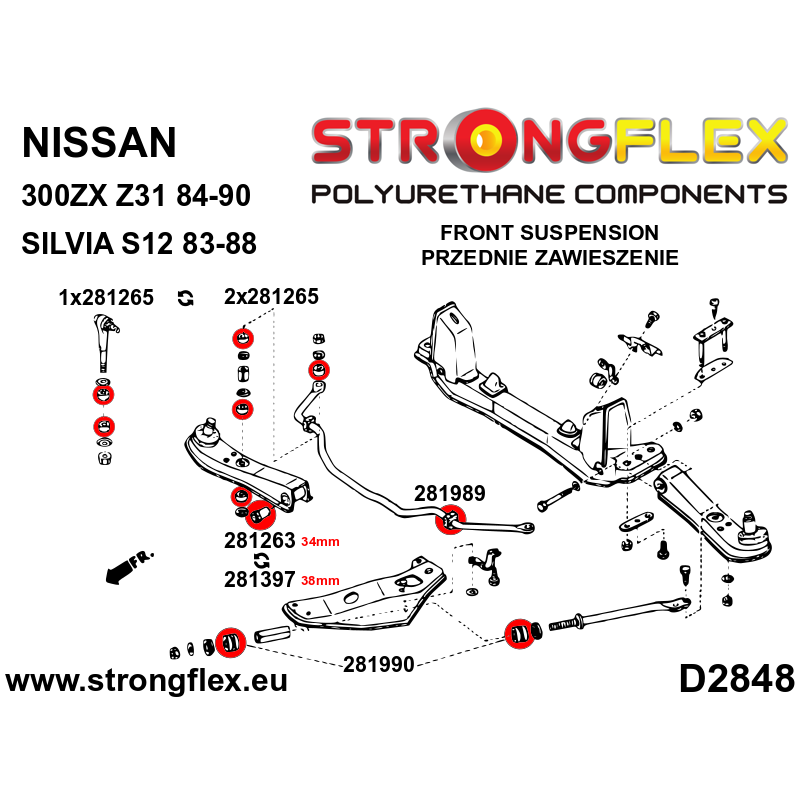 NISSAN

300ZX Z31 84-90

SILVIA S12 83-88

STRONGFLEX

POLYURETHANE COMPONENTS

FRONT SUSPENSION
PRZEDNIE ZAWIESZENIE

1x281265

2x281265

281989

281263 34mm

281397 38mm

FR.

281990

www.strongflex.eu

D2848