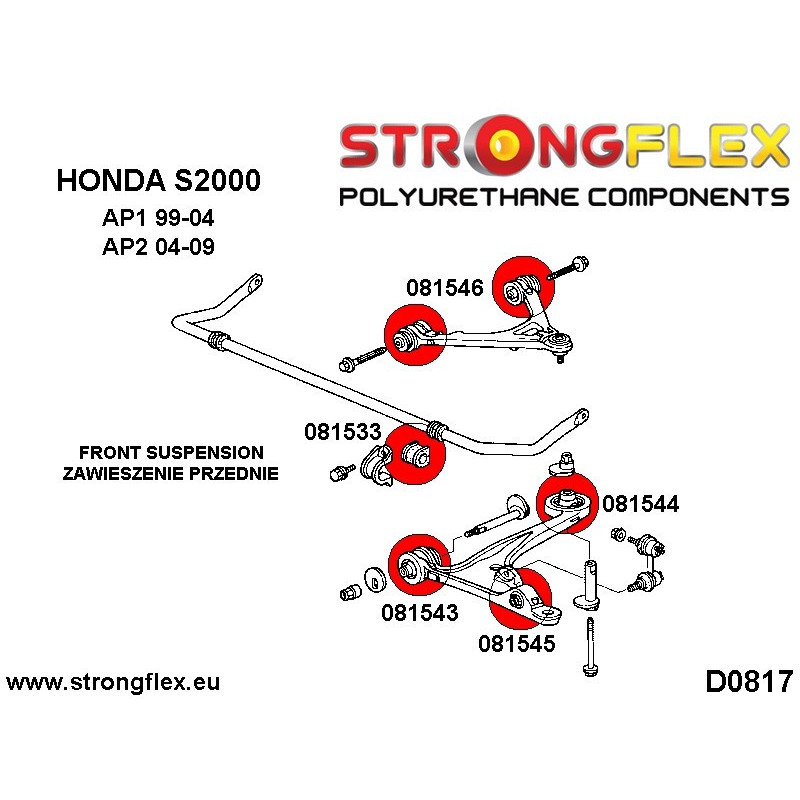 STRONGFLEX
POLYURETHANE COMPONENTS

HONDA S2000
AP1 99-04
AP2 04-09

081546

081533

FRONT SUSPENSION
ZAWIESZENIE PRZEDNIE

081544

081543

081545

www.strongflex.eu

D0817