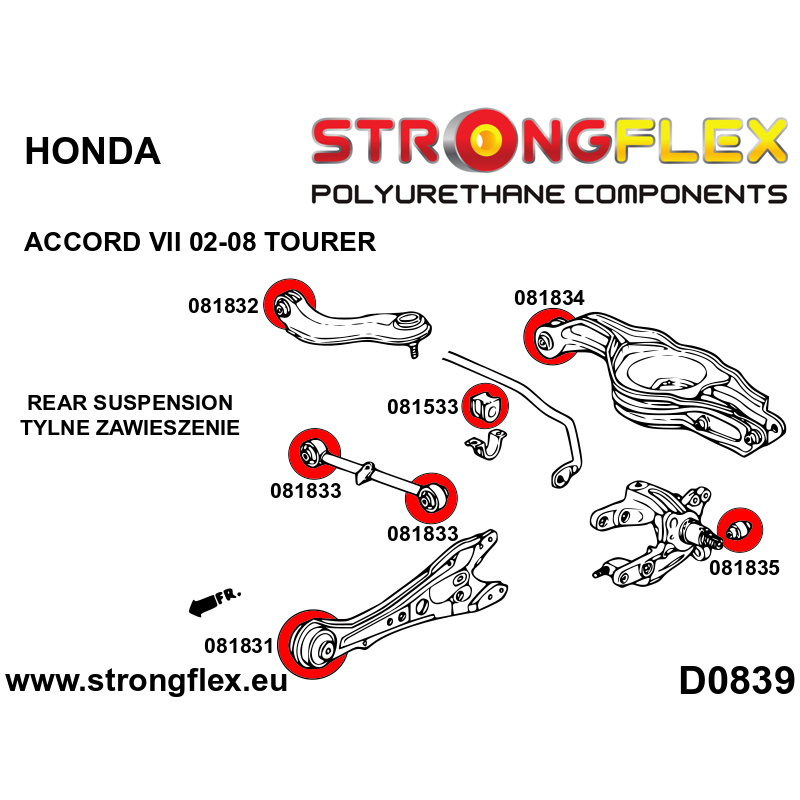 HONDA

STRONGFLEX
POLYURETHANE COMPONENTS

ACCORD VII 02-08 TOURER

081832

081834

REAR SUSPENSION
TYLNE ZAWIESZENIE

081533

081833

081833

081835

FR.

081831

www.strongflex.eu

D0839