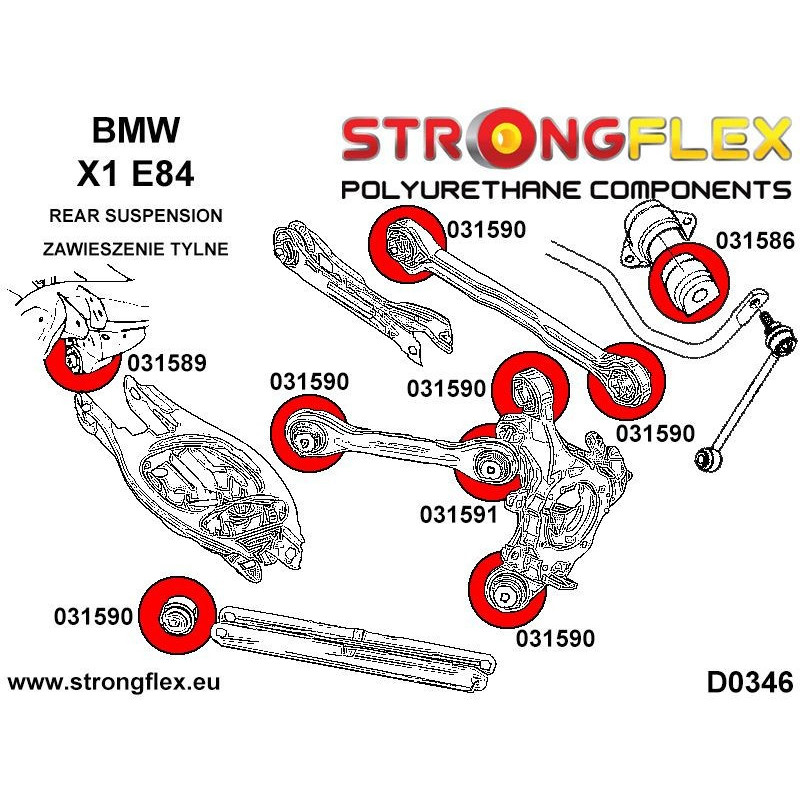 BMW
X1 E84
REAR SUSPENSION
ZAWIESZENIE TYLNE

STRONGFLEX
POLYURETHANE COMPONENTS

031590
031586
031589
031590
031590
031590
031591
031590
031590

www.strongflex.eu
D0346