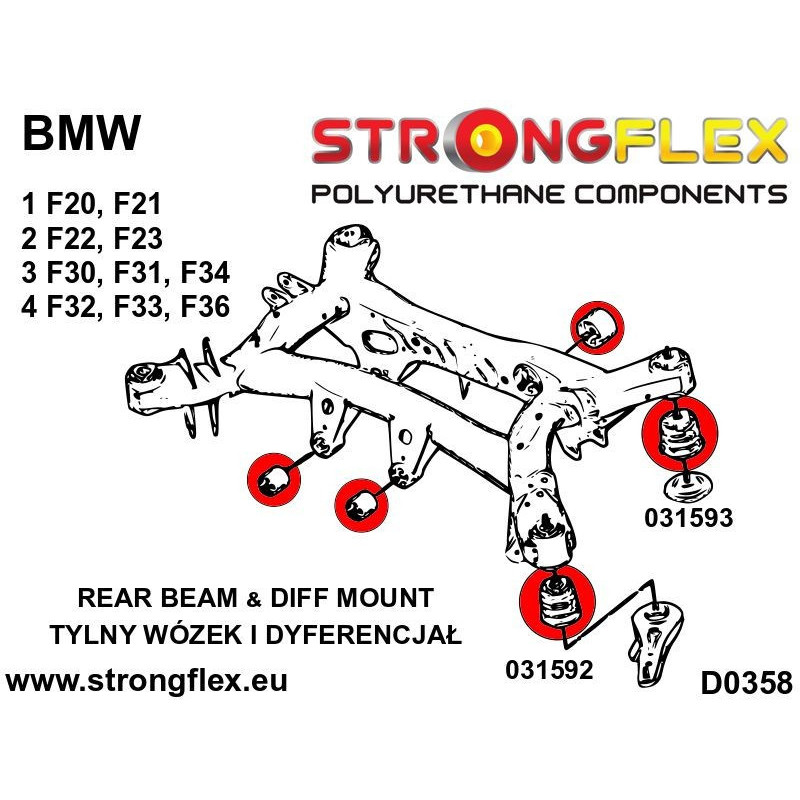 BMW

STRONGFLEX
POLYURETHANE COMPONENTS

1 F20, F21
2 F22, F23
3 F30, F31, F34
4 F32, F33, F36

031593

REAR BEAM & DIFF MOUNT
TYLNY WÓZEK I DYFERENCJAŁ

031592

www.strongflex.eu

D0358