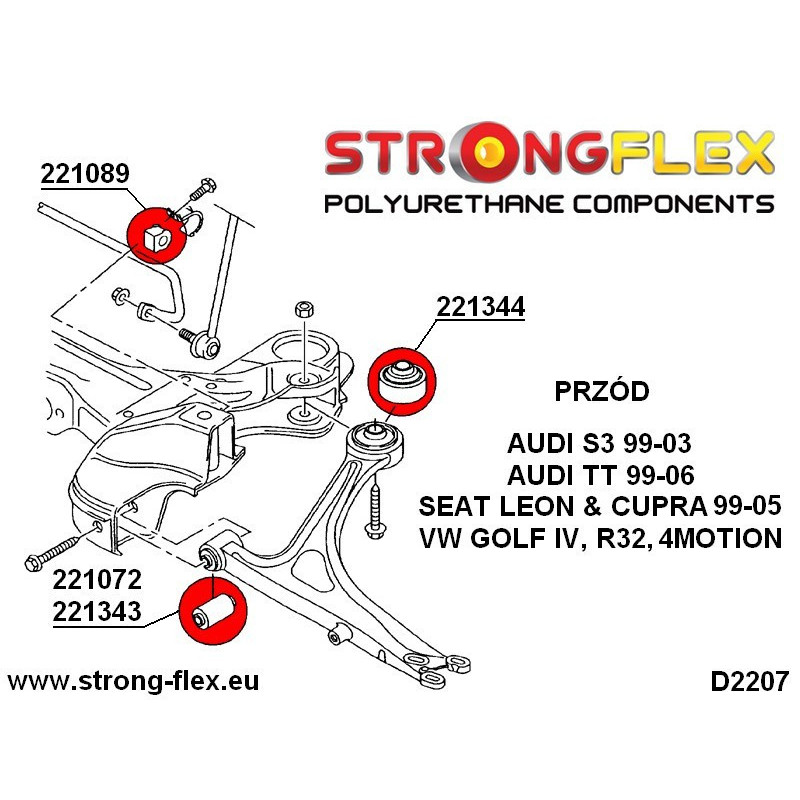 STRONGFLEX
POLYURETHANE COMPONENTS

221089

221344

PRZÓD

AUDI S3 99-03
AUDI TT 99-06
SEAT LEON & CUPRA 99-05
VW GOLF IV, R32, 4MOTION

221072
221343

www.strong-flex.eu

D2207