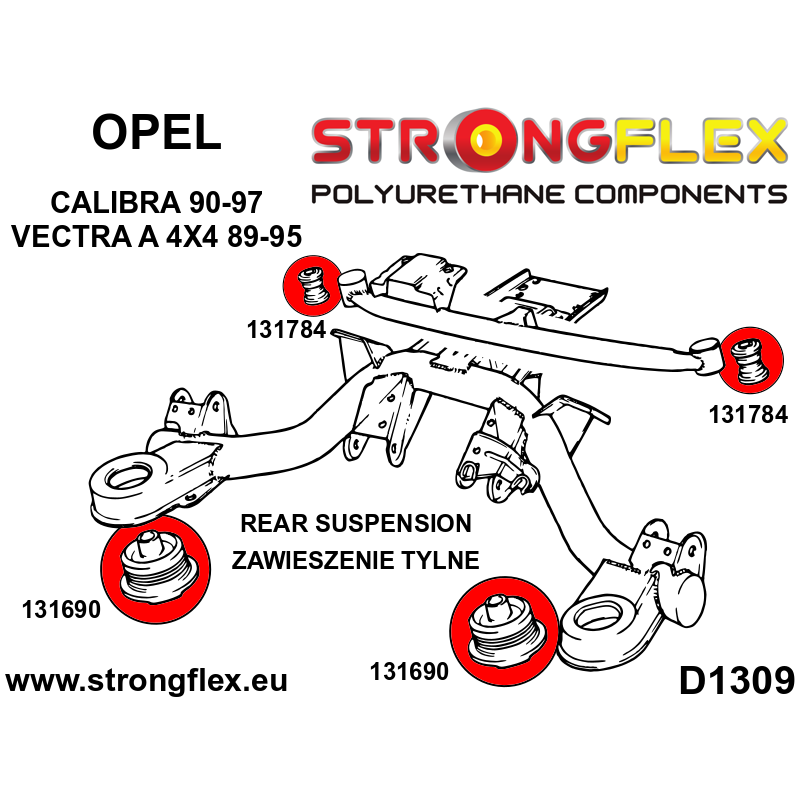 OPEL

CALIBRA 90-97
VECTRA A 4X4 89-95

STRONGFLEX
POLYURETHANE COMPONENTS

131784

131784

REAR SUSPENSION
ZAWIESZENIE TYLNE

131690

131690

www.strongflex.eu

D1309