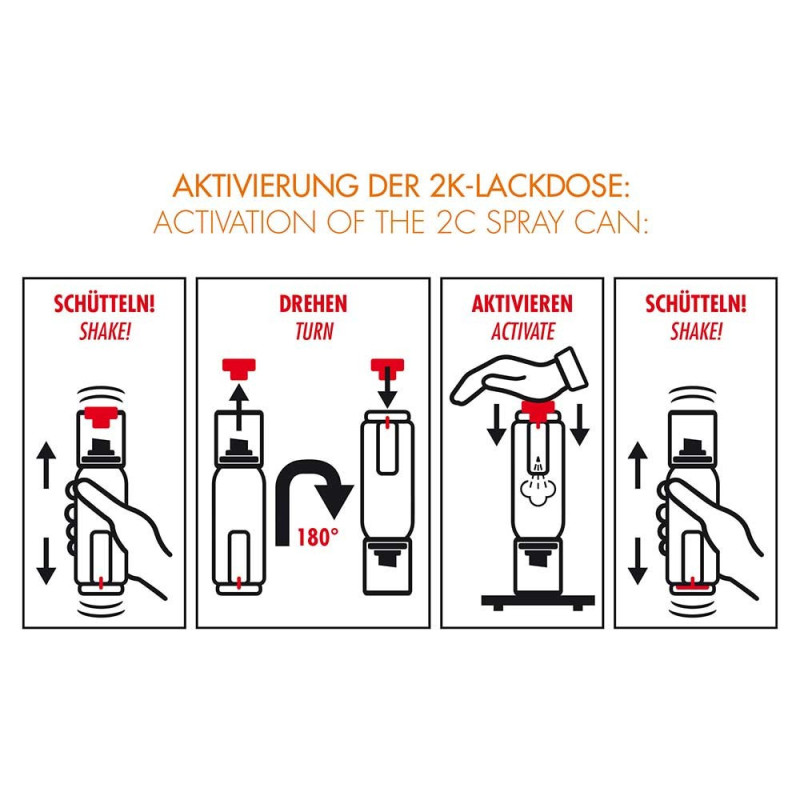 AKTIVIERUNG DER 2K-LACKDOSE:
ACTIVATION OF THE 2C SPRAY CAN:

SCHÜTTELN!
SHAKE!

DREHEN
TURN

180°

AKTIVIEREN
ACTIVATE

SCHÜTTELN!
SHAKE!