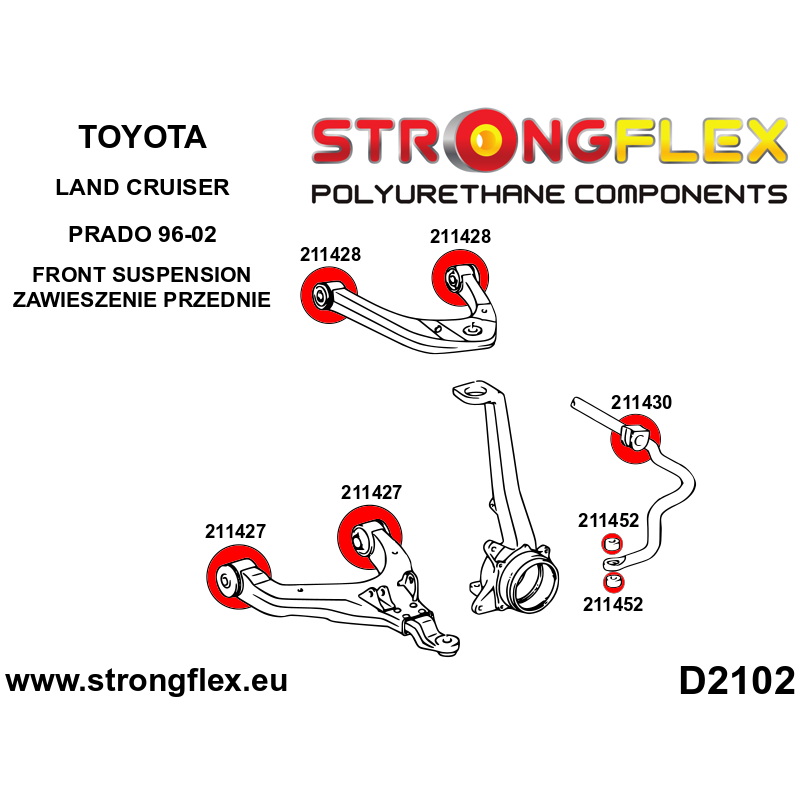 TOYOTA

LAND CRUISER

PRADO 96-02

FRONT SUSPENSION
ZAWIESZENIE PRZEDNIE

STRONGFLEX
POLYURETHANE COMPONENTS

211428

211428

211430

211427

211427

211452

211452

www.strongflex.eu

D2102