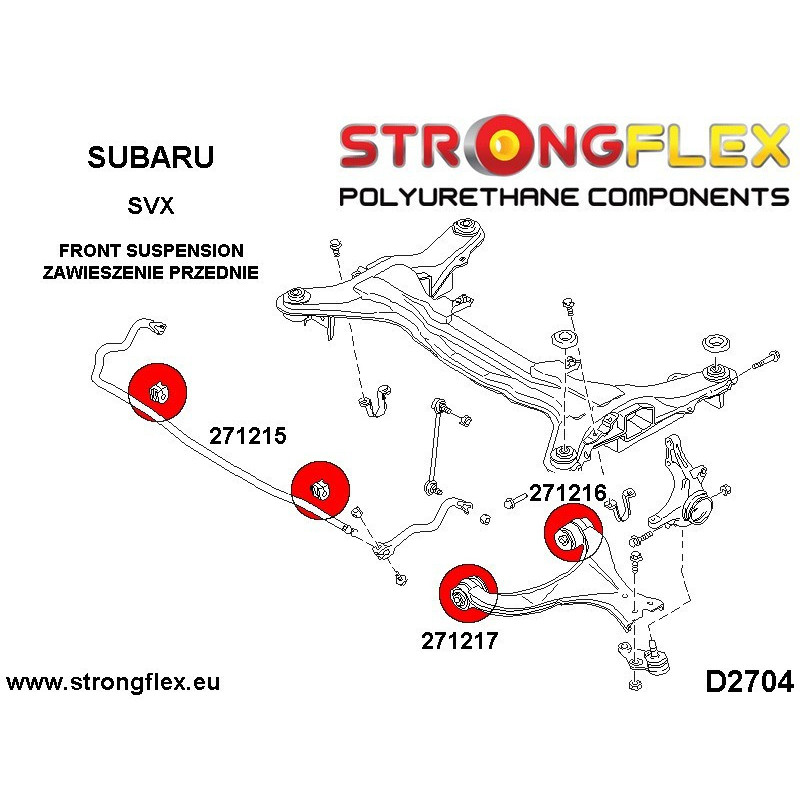 SUBARU

SVX

FRONT SUSPENSION
ZAWIESZENIE PRZEDNIE

STRONGFLEX

POLYURETHANE COMPONENTS

271215

271216

271217

www.strongflex.eu

D2704