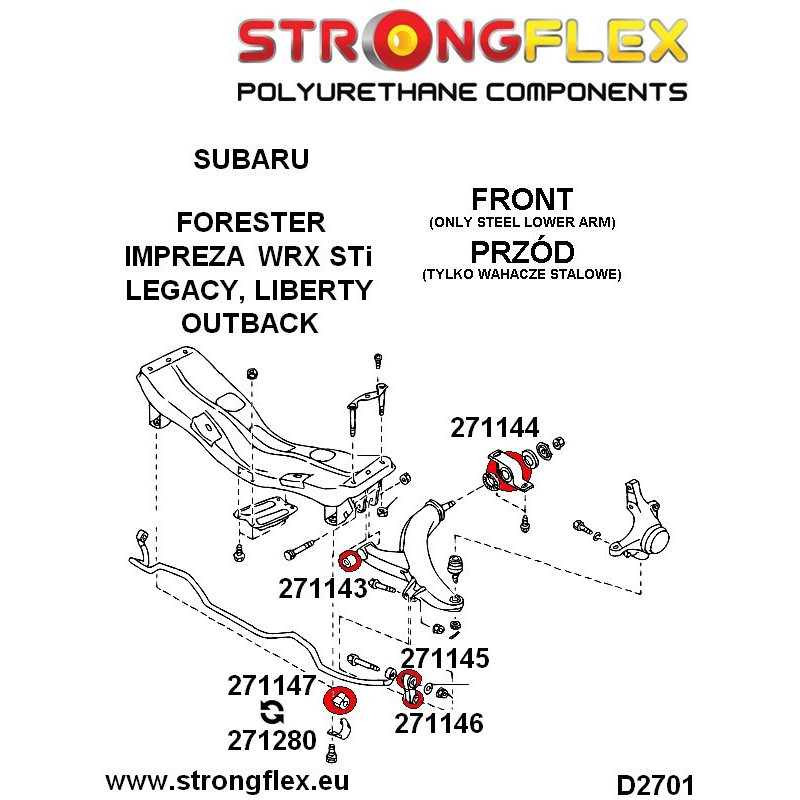 STRONGFLEX
POLYURETHANE COMPONENTS

SUBARU

FORESTER
IMPREZA WRX STi
LEGACY, LIBERTY
OUTBACK

FRONT
(ONLY STEEL LOWER ARM)
PRZÓD
(TYLKO WAHACZE STALOWE)

271144

271143

271145

271147

271280

271146

www.strongflex.eu

D2701