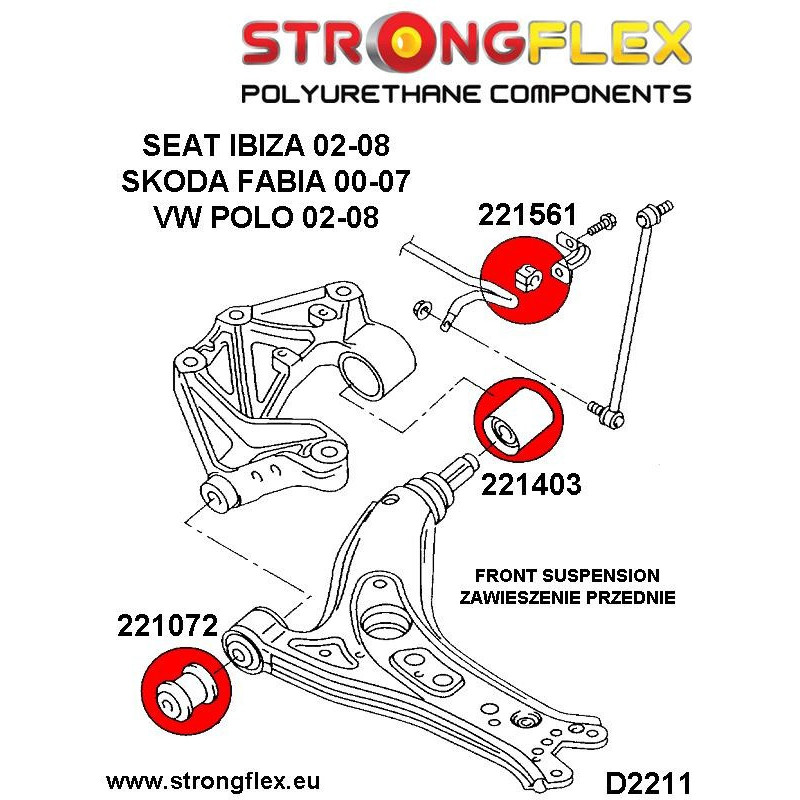 STRONGFLEX
POLYURETHANE COMPONENTS

SEAT IBIZA 02-08
SKODA FABIA 00-07
VW POLO 02-08

221561

221403

FRONT SUSPENSION
ZAWIESZENIE PRZEDNIE

221072

www.strongflex.eu

D2211