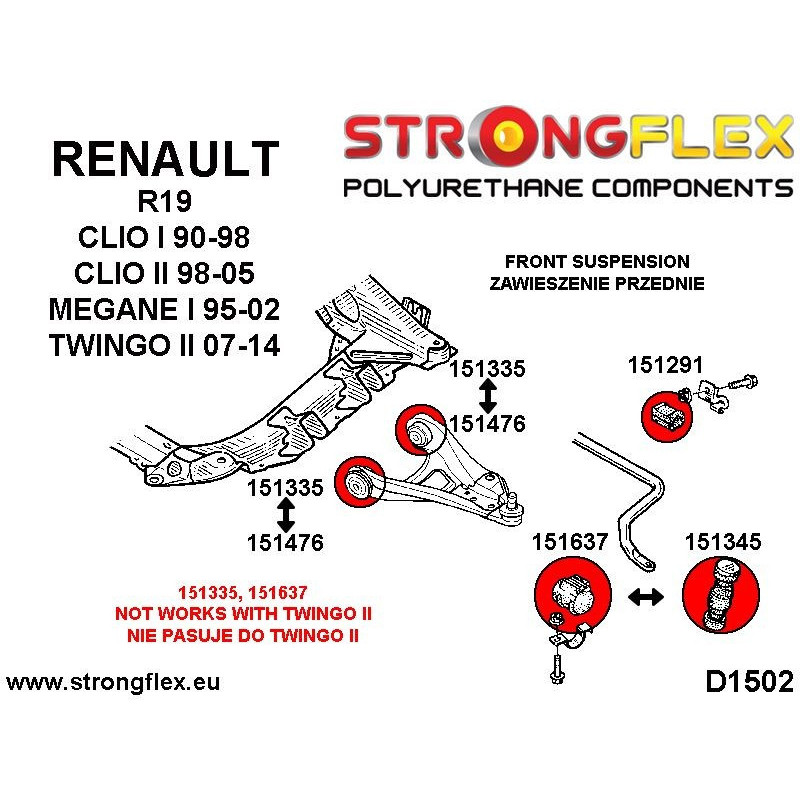 RENAULT
R19
CLIO I 90-98
CLIO II 98-05
MEGANE I 95-02
TWINGO II 07-14

STRONGFLEX
POLYURETHANE COMPONENTS

FRONT SUSPENSION
ZAWIESZENIE PRZEDNIE

151335
151476

151291

151335
151476

151637

151345

151335, 151637
NOT WORKS WITH TWINGO II
NIE PASUJE DO TWINGO II

www.strongflex.eu

D1502