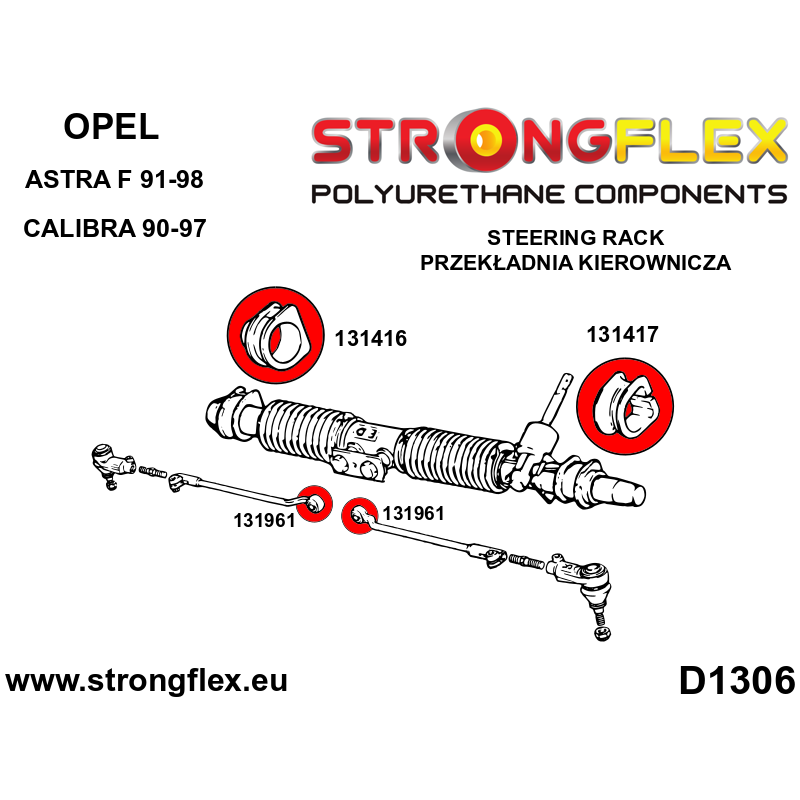 OPEL
ASTRA F 91-98
CALIBRA 90-97

STRONGFLEX
POLYURETHANE COMPONENTS

STEERING RACK
PRZEKŁADNIA KIEROWNICZA

131416

131417

131961

131961

www.strongflex.eu

D1306