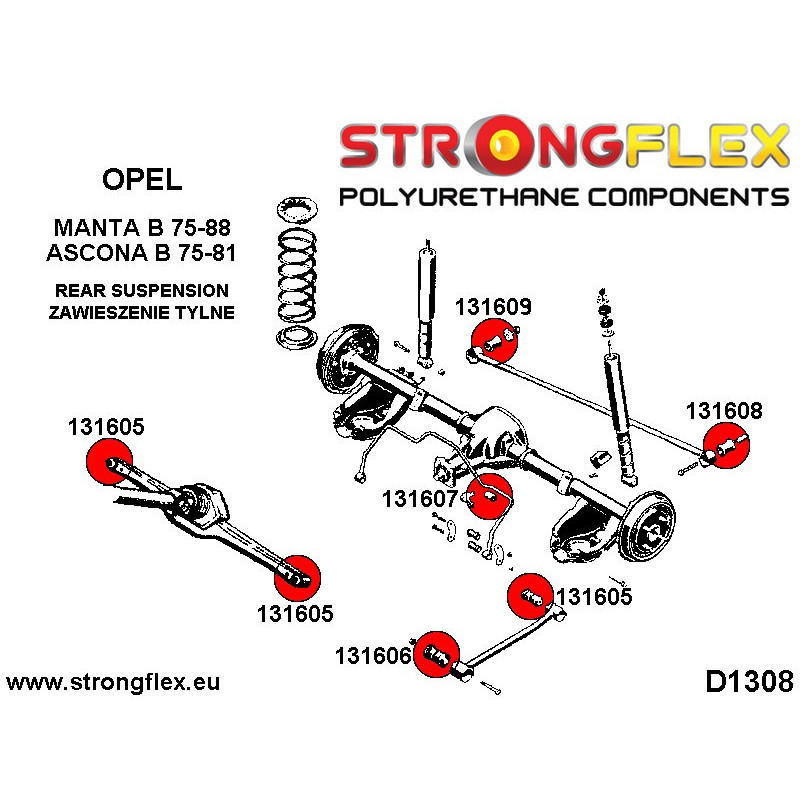 STRONGFLEX
POLYURETHANE COMPONENTS

OPEL

MANTA B 75-88
ASCONA B 75-81

REAR SUSPENSION
ZAWIESZENIE TYLNE

131609

131608

131605

131607

131605

131605

131606

www.strongflex.eu

D1308