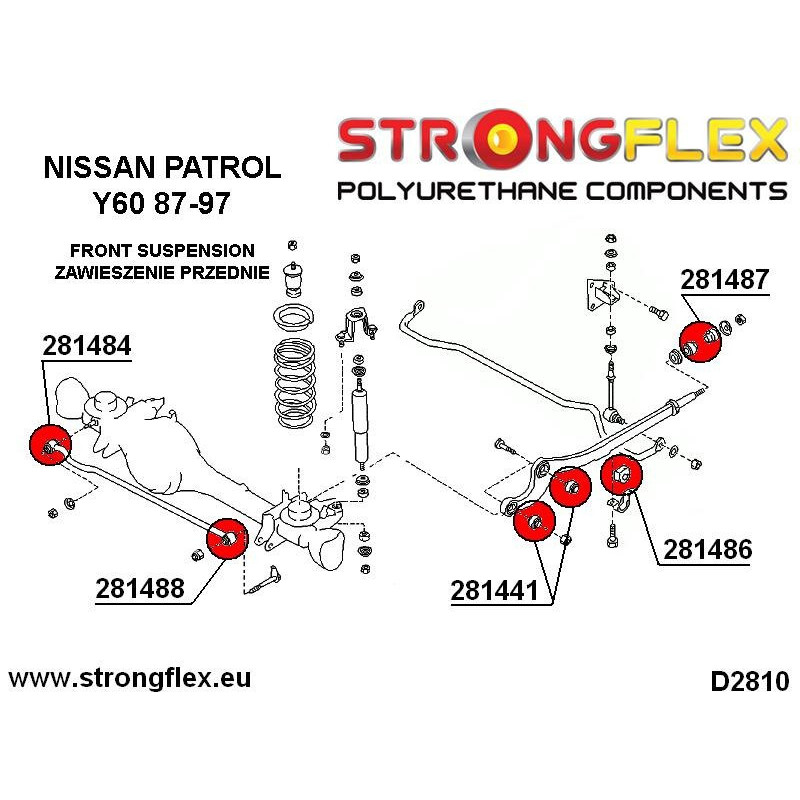 STRONGFLEX
POLYURETHANE COMPONENTS

NISSAN PATROL
Y60 87-97

FRONT SUSPENSION
ZAWIESZENIE PRZEDNIE

281484

281487

281488

281441

281486

www.strongflex.eu

D2810