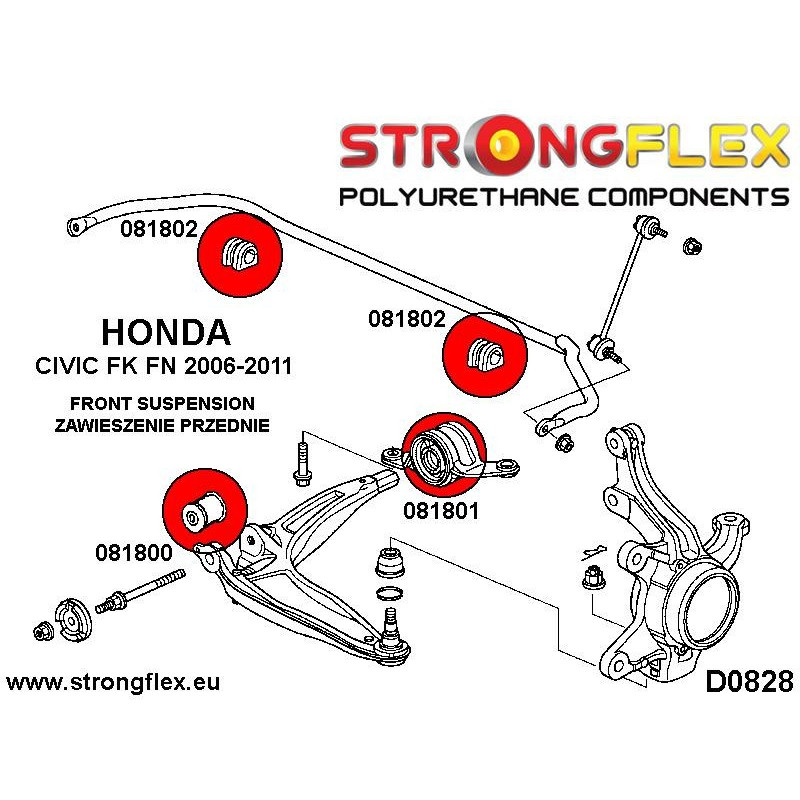 STRONGFLEX
POLYURETHANE COMPONENTS

081802

HONDA
CIVIC FK FN 2006-2011

FRONT SUSPENSION
ZAWIESZENIE PRZEDNIE

081802

081801

081800

www.strongflex.eu

D0828