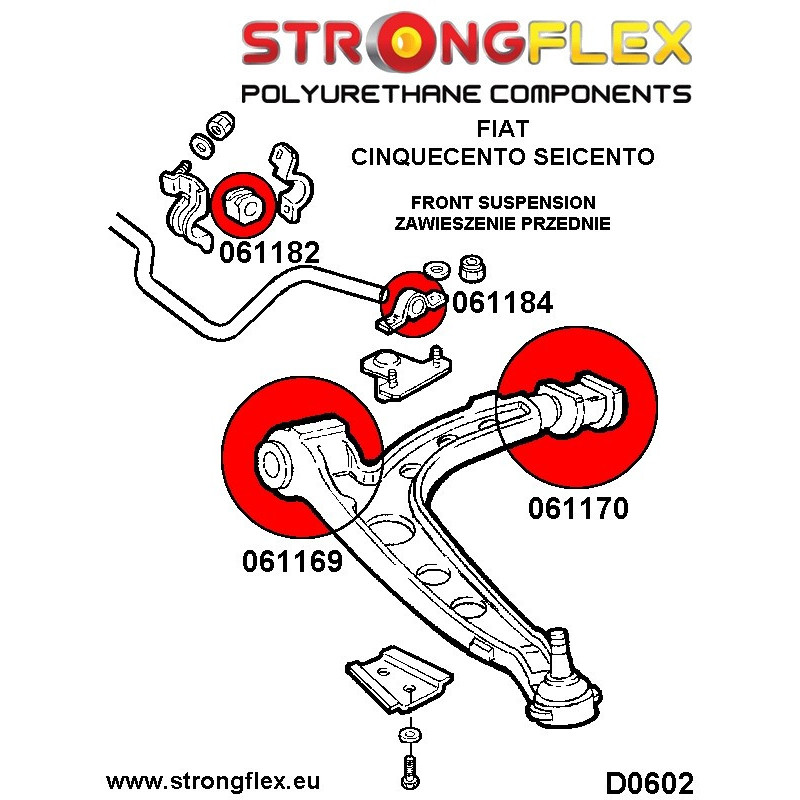 STRONGFLEX
POLYURETHANE COMPONENTS

FIAT
CINQUECENTO SEICENTO

FRONT SUSPENSION
ZAWIESZENIE PRZEDNIE

061182

061184

061170

061169

www.strongflex.eu

D0602