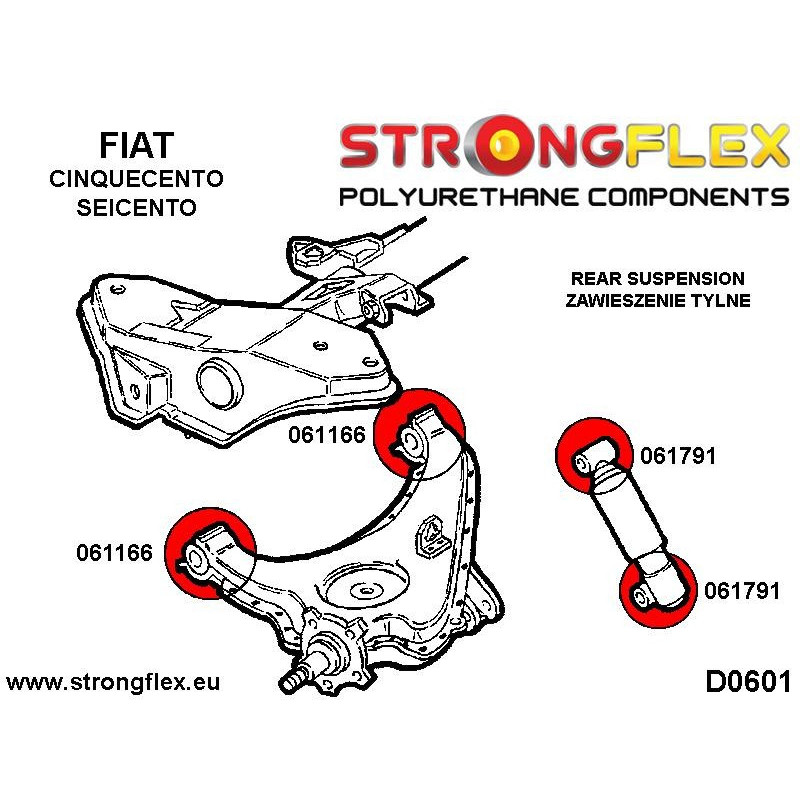 FIAT
CINQUECENTO
SEICENTO

STRONGFLEX
POLYURETHANE COMPONENTS

REAR SUSPENSION
ZAWIESZENIE TYLNE

061166

061791

061166

061791

www.strongflex.eu

D0601