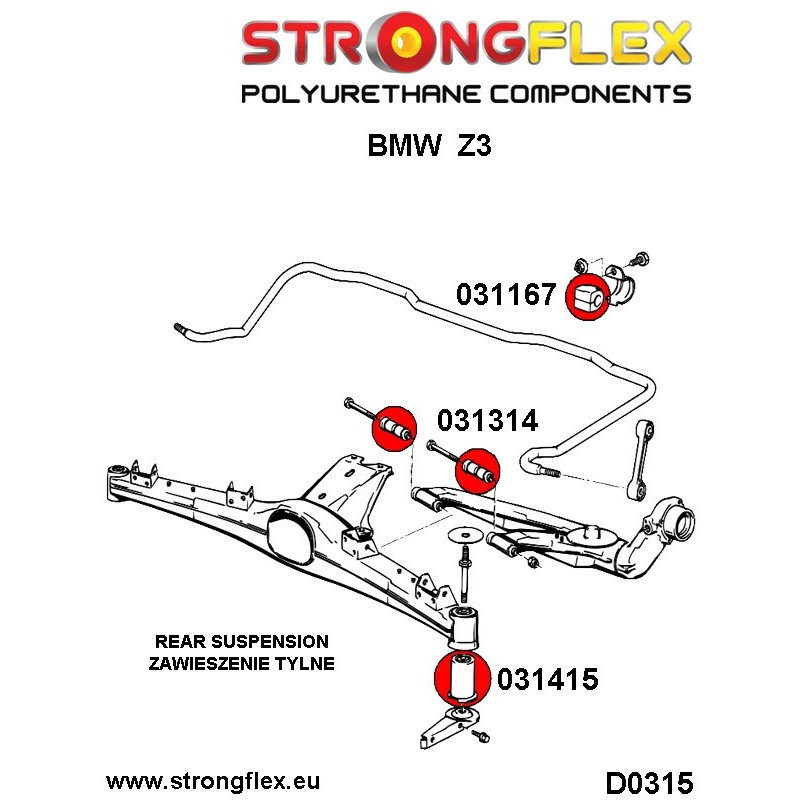 STRONGFLEX
POLYURETHANE COMPONENTS

BMW Z3

031167

031314

REAR SUSPENSION
ZAWIESZENIE TYLNE

031415

www.strongflex.eu

D0315