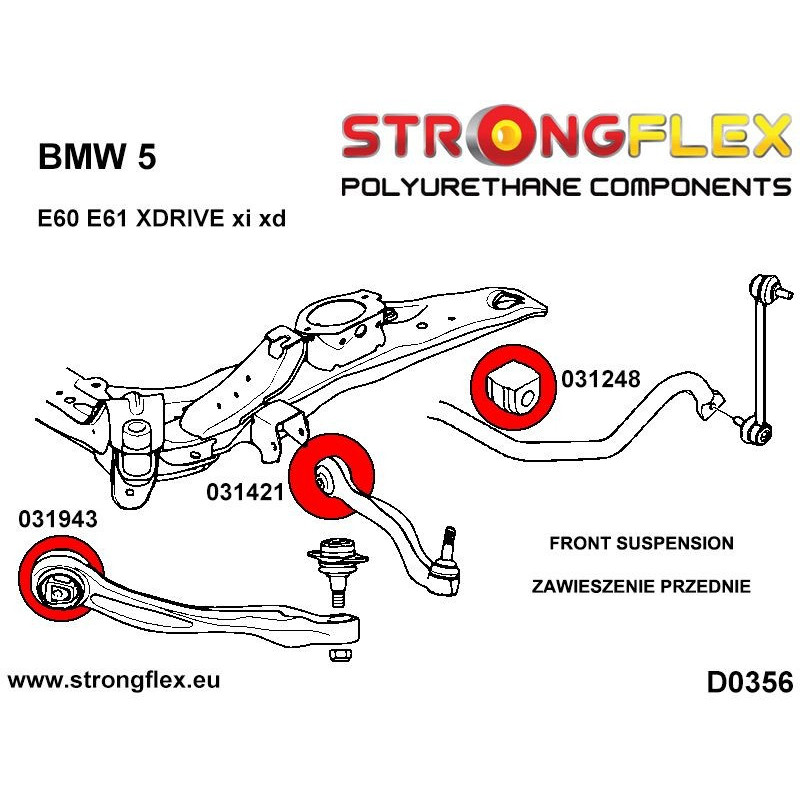 STRONGFLEX
POLYURETHANE COMPONENTS

BMW 5

E60 E61 XDRIVE xi xd

031248

031421

031943

FRONT SUSPENSION

ZAWIESZENIE PRZEDNIE

www.strongflex.eu

D0356