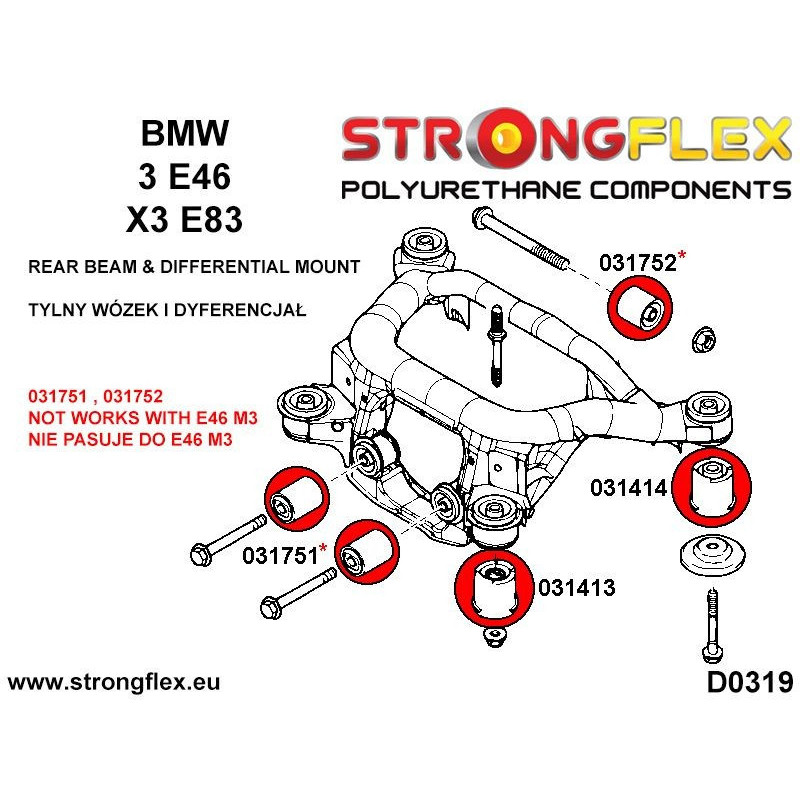 BMW
3 E46
X3 E83

STRONGFLEX
POLYURETHANE COMPONENTS

REAR BEAM & DIFFERENTIAL MOUNT

TYLNY WÓZEK I DYFERENCJAŁ

031751 , 031752
NOT WORKS WITH E46 M3
NIE PASUJE DO E46 M3

031752*

031414

031751*

031413

www.strongflex.eu

D0319