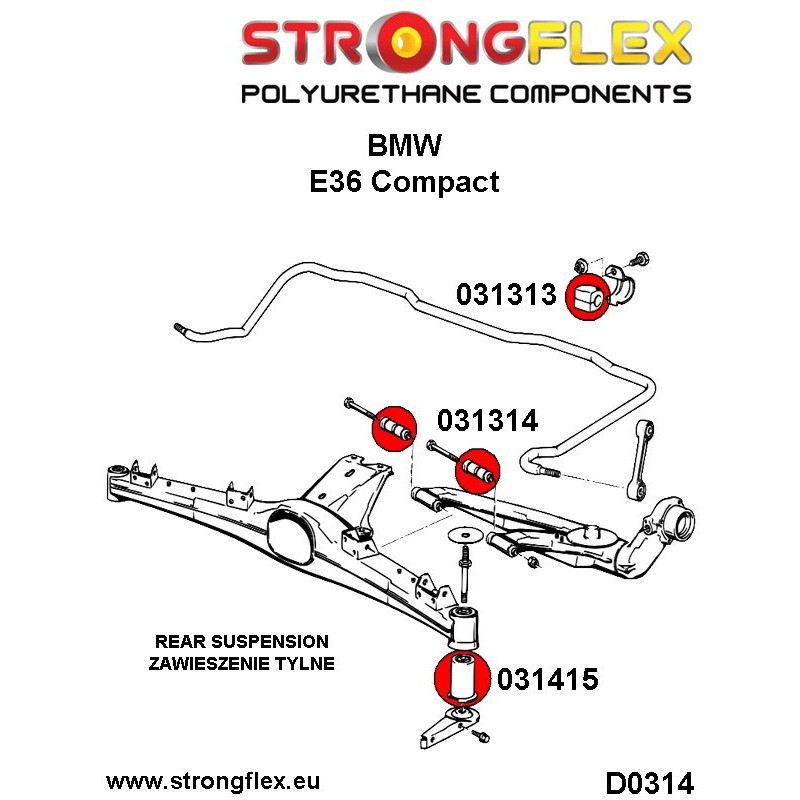 STRONGFLEX
POLYURETHANE COMPONENTS

BMW
E36 Compact

031313

031314

REAR SUSPENSION
ZAWIESZENIE TYLNE

031415

www.strongflex.eu

D0314