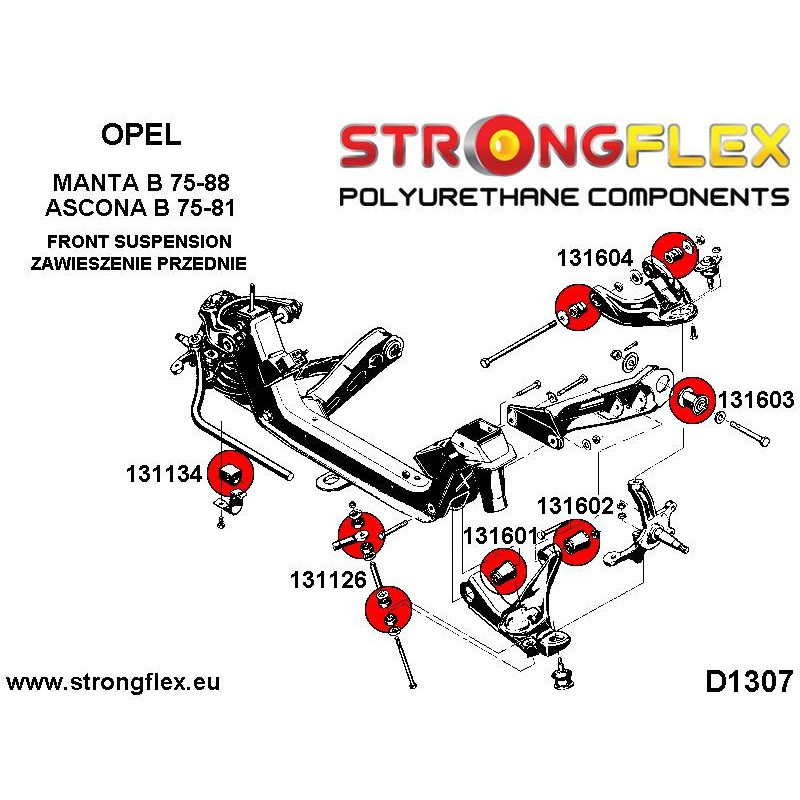 OPEL

MANTA B 75-88
ASCONA B 75-81

FRONT SUSPENSION
ZAWIESZENIE PRZEDNIE

STRONGFLEX
POLYURETHANE COMPONENTS

131604

131603

131134

131602

131601

131126

www.strongflex.eu

D1307