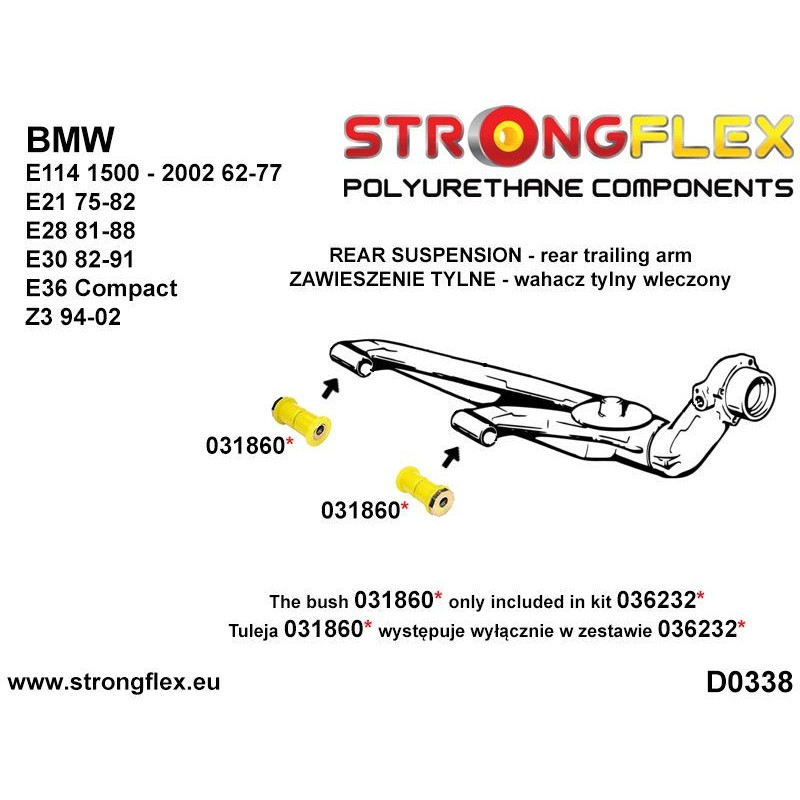 BMW
E114 1500 - 2002 62-77
E21 75-82
E28 81-88
E30 82-91
E36 Compact
Z3 94-02

STRONGFLEX
POLYURETHANE COMPONENTS

REAR SUSPENSION - rear trailing arm
ZAWIESZENIE TYLNE - wahacz tylny wleczony

031860*

031860*

The bush 031860* only included in kit 036232*
Tuleja 031860* występuje wyłącznie w zestawie 036232*

www.strongflex.eu

D0338