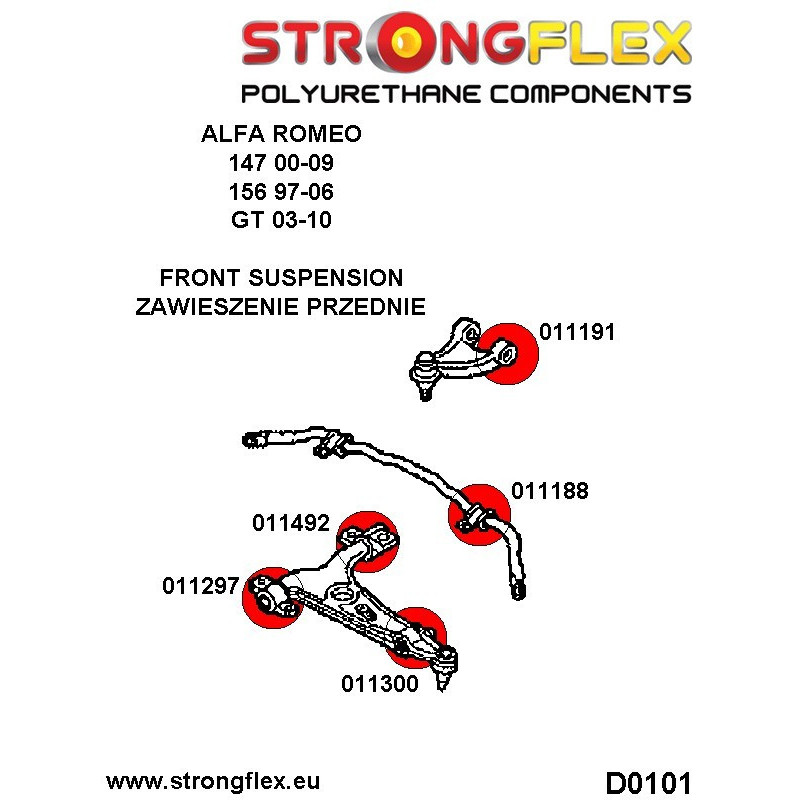 STRONGFLEX
POLYURETHANE COMPONENTS

ALFA ROMEO
147 00-09
156 97-06
GT 03-10

FRONT SUSPENSION
ZAWIESZENIE PRZEDNIE

011191

011188

011492

011297

011300

www.strongflex.eu

D0101