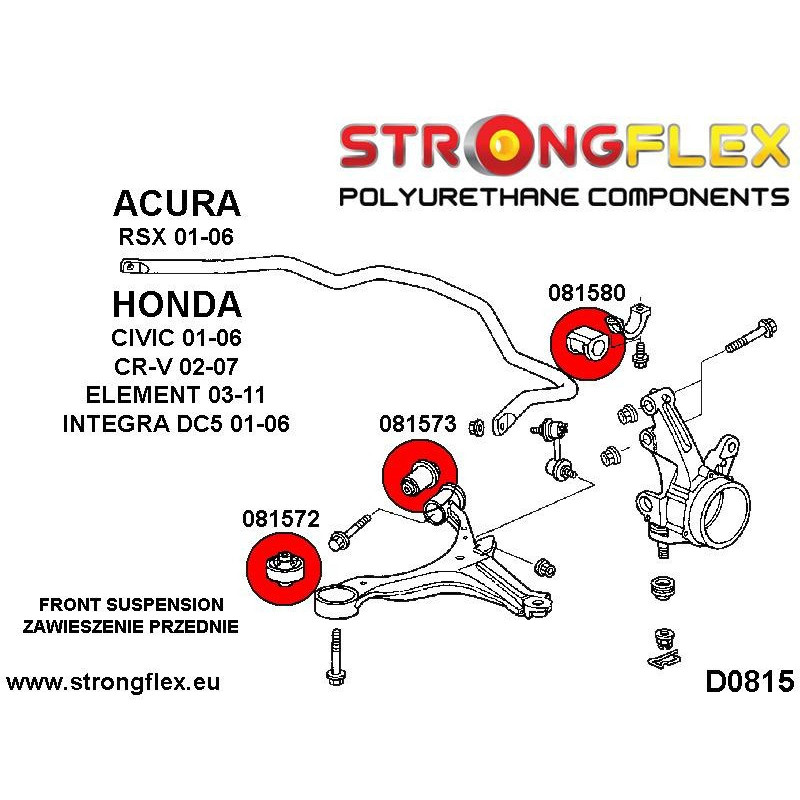 STRONGFLEX
POLYURETHANE COMPONENTS

ACURA
RSX 01-06

HONDA
CIVIC 01-06
CR-V 02-07
ELEMENT 03-11
INTEGRA DC5 01-06

081580

081573

081572

FRONT SUSPENSION
ZAWIESZENIE PRZEDNIE

www.strongflex.eu

D0815