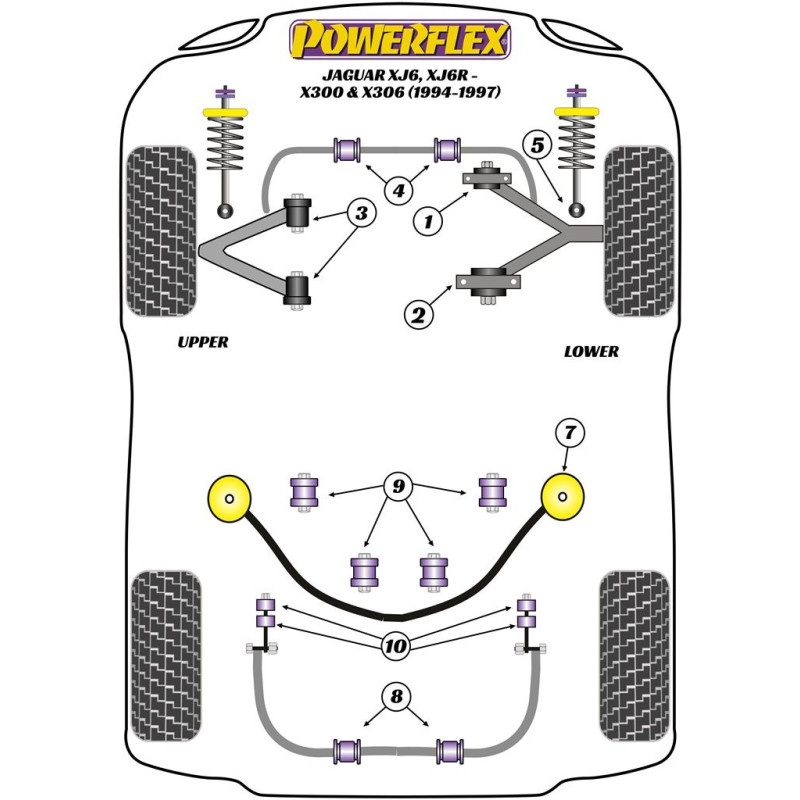 POWERFLEX

JAGUAR XJ6, XJ6R - X300 & X306 (1994-1997)

5

4

3

1

2

UPPER

LOWER

7

9

10

8