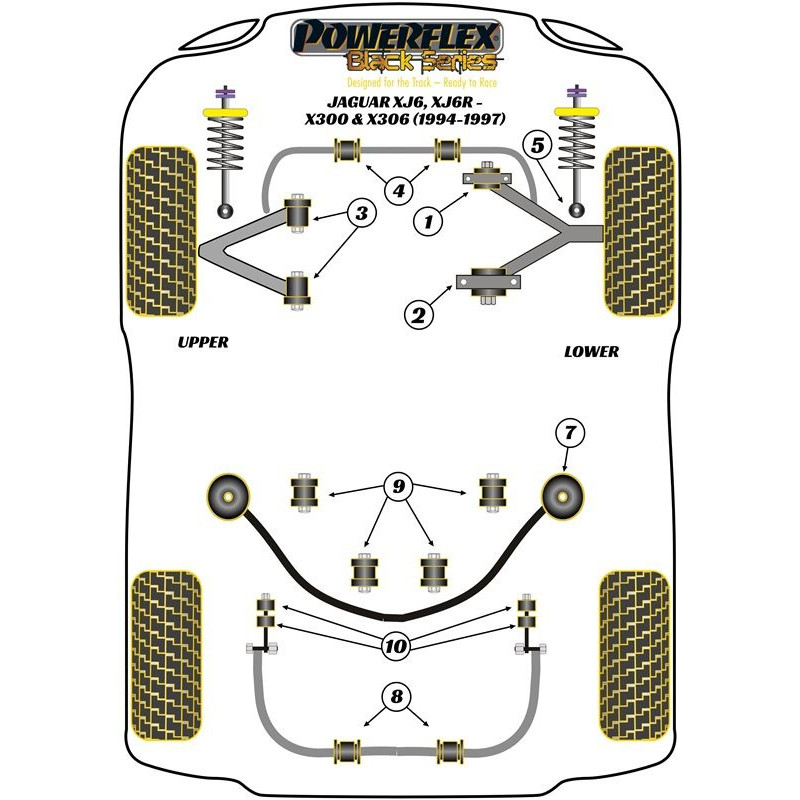 POWERFLEX
Black Series
Designed for the Track – Ready to Race

JAGUAR XJ6, XJ6R - X300 & X306 (1994-1997)

5
4
3
1
2

UPPER

LOWER

7
9
10
8