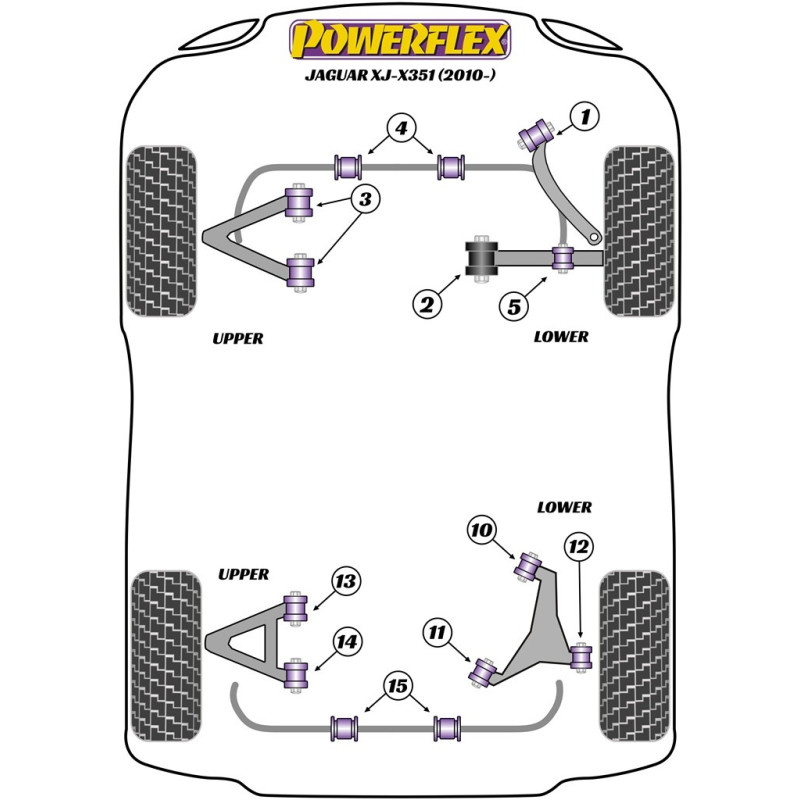 POWERFLEX
JAGUAR XJ-X351 (2010-)

4
1
3
2
5
UPPER
LOWER

LOWER
10
12
UPPER
13
14
11
15