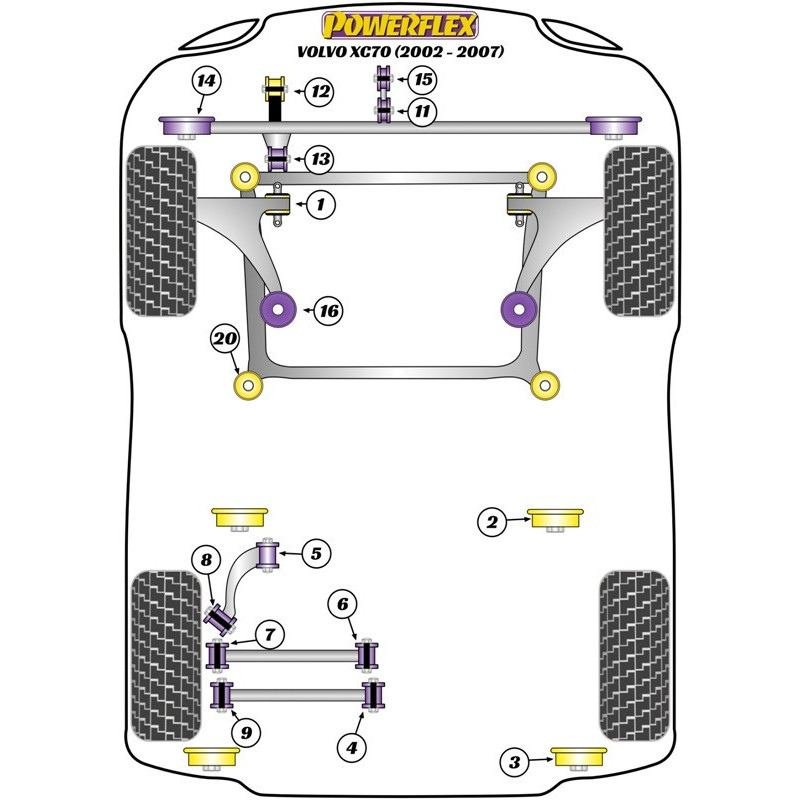 POWERFLEX
VOLVO XC70 (2002 - 2007)

14
12
15
11
13
1
16
20
2
5
8
6
7
9
4
3