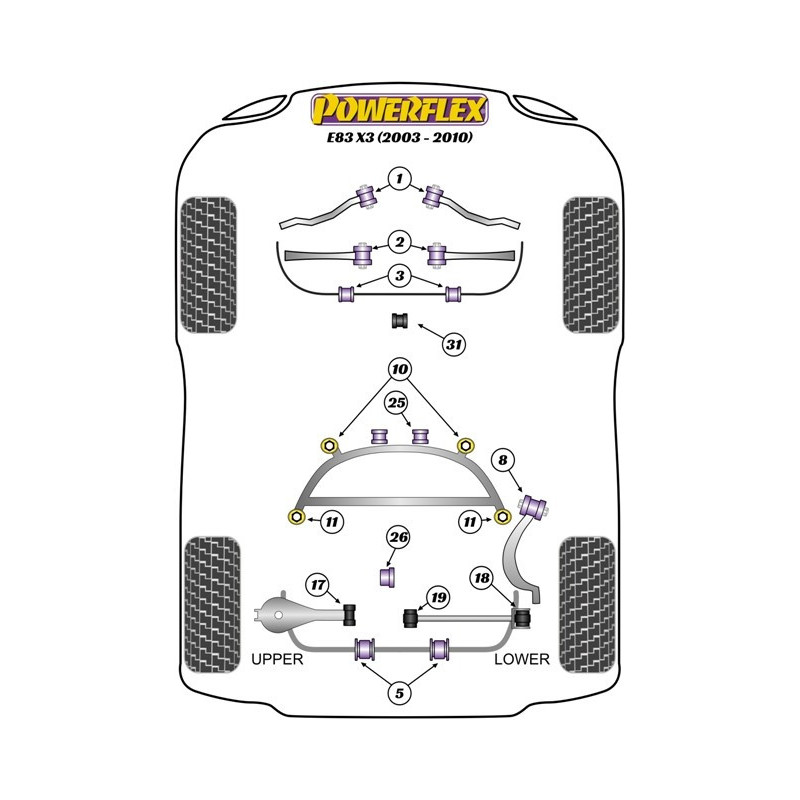 POWERFLEX
E83 X3 (2003 - 2010)

1

2

3

31

10

25

8

11

11

26

17

19

18

UPPER

LOWER

5