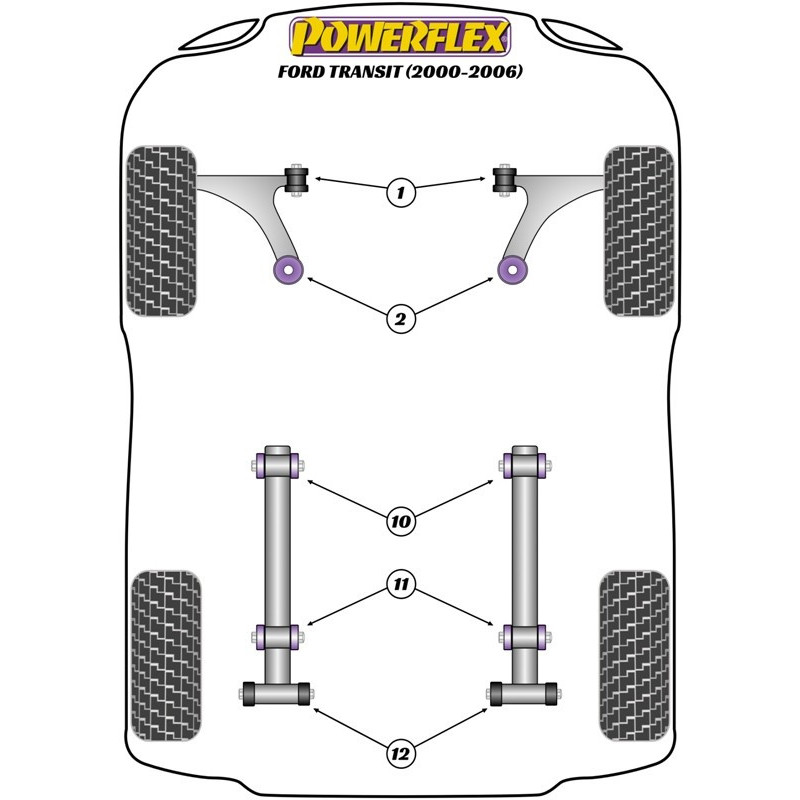 POWERFLEX
FORD TRANSIT (2000-2006)

1

2

10

11

12