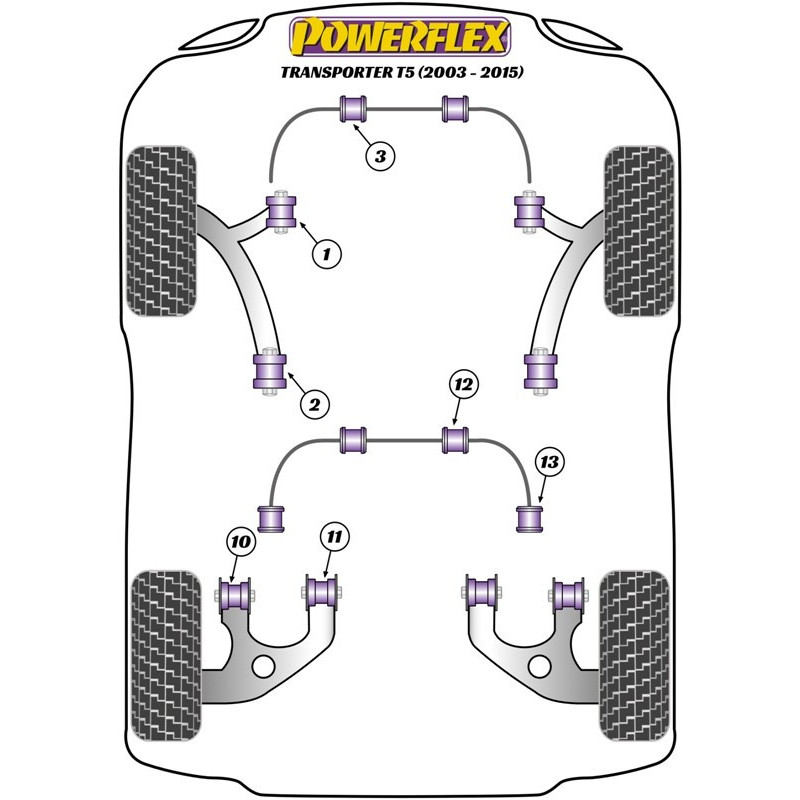 POWERFLEX

TRANSPORTER T5 (2003 - 2015)

3

1

2

12

13

10

11